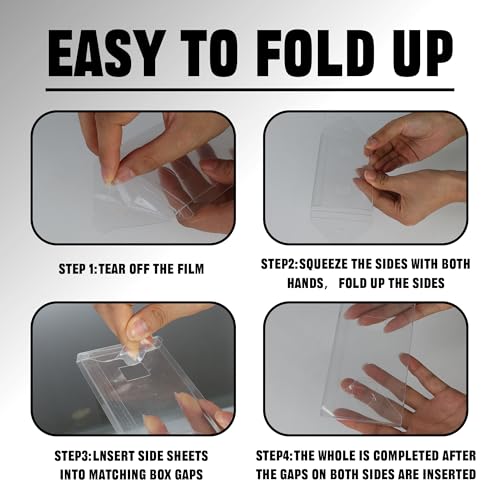 EASY TO FOLD UP

STEP 1:TEAR OFF THE FILM

STEP2:SQUEEZE THE SIDES WITH BOTH HANDS, FOLD UP THE SIDES

STEP3:LNSERT SIDE SHEETS INTO MATCHING BOX GAPS

STEP4:THE WHOLE IS COMPLETED AFTER THE GAPS ON BOTH SIDES ARE INSERTED