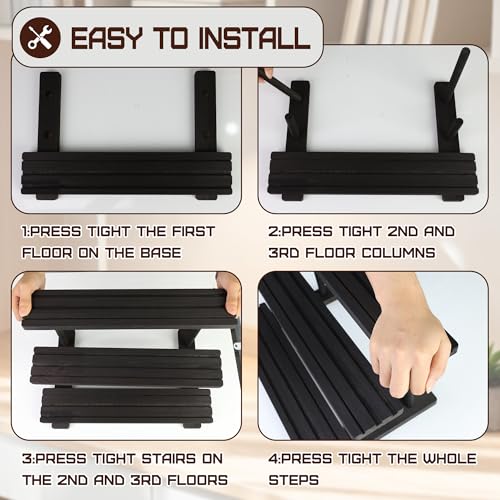 EASY TO INSTALL

1:PRESS TIGHT THE FIRST FLOOR ON THE BASE

2:PRESS TIGHT 2ND AND 3RD FLOOR COLUMNS

3:PRESS TIGHT STAIRS ON THE 2ND AND 3RD FLOORS

4:PRESS TIGHT THE WHOLE STEPS